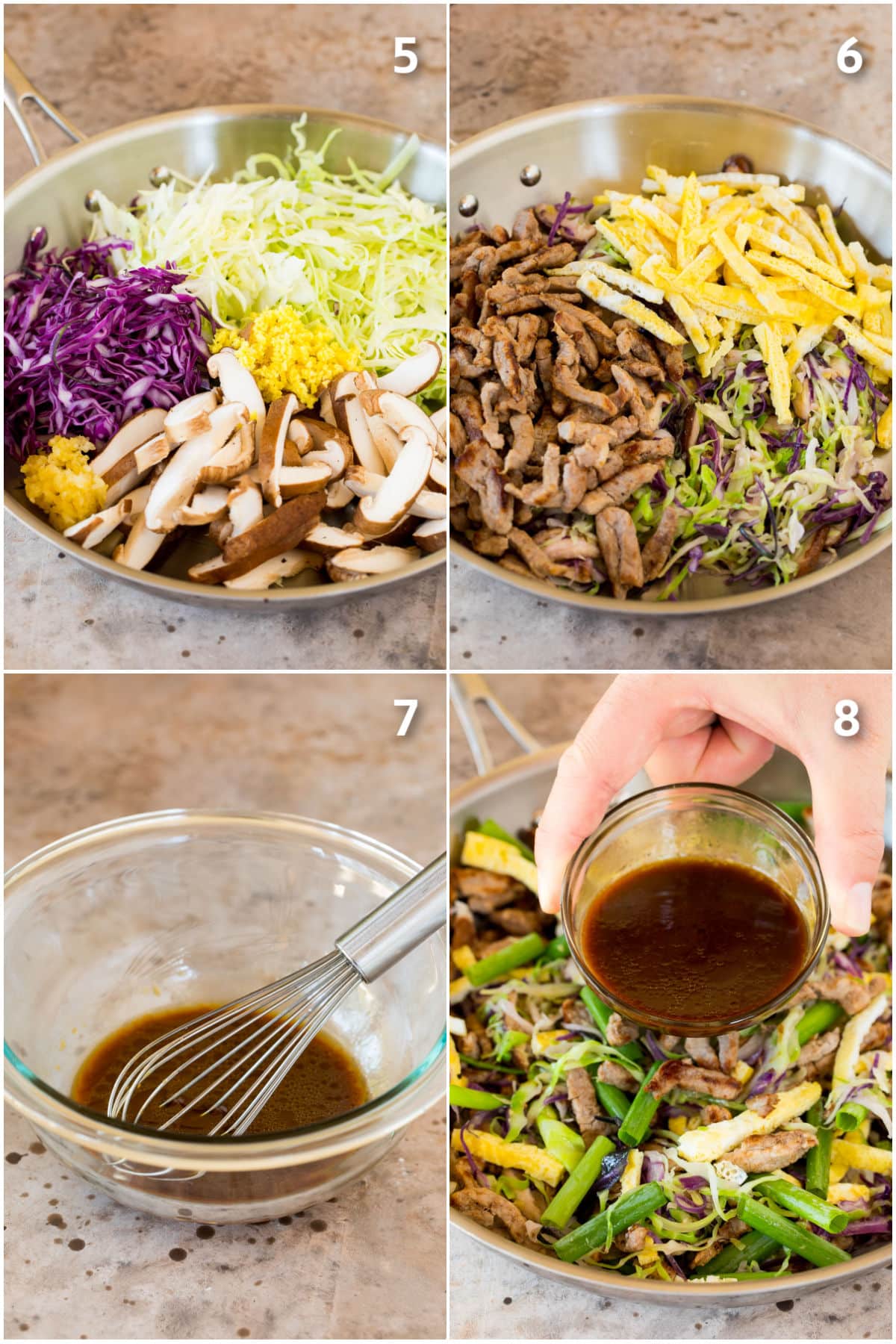 5

6

7

8